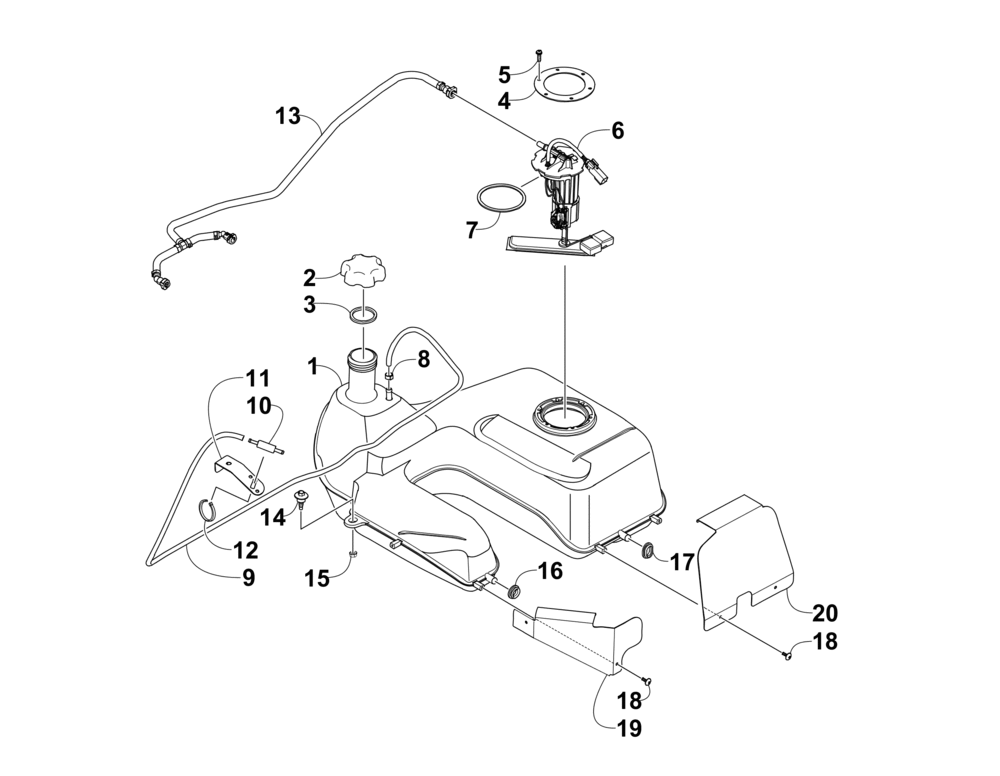 5
4
13
6
7
2
3
1
8
11
10
14
12
9
15
16
17
20
18
18
19